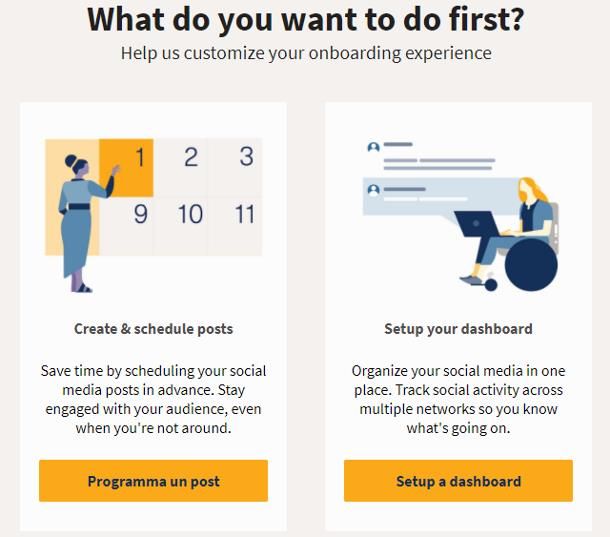 What do you want to do first?

Help us customize your onboarding experience

1 2 3
9 10 11

Create & schedule posts

Save time by scheduling your social media posts in advance. Stay engaged with your audience, even when you're not around.

Programma un post

Setup your dashboard

Organize your social media in one place. Track social activity across multiple networks so you know what's going on.

Setup a dashboard