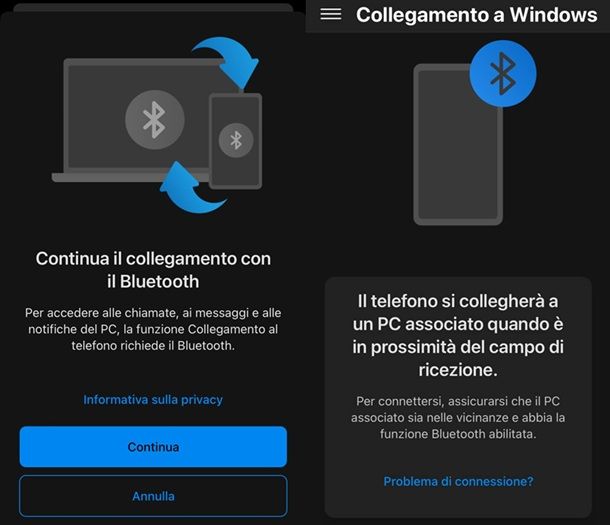 Continua il collegamento con il Bluetooth

Per accedere alle chiamate, ai messaggi e alle notifiche del PC, la funzione Collegamento al telefono richiede il Bluetooth.

Informativa sulla privacy

Continua

Annulla

Collegamento a Windows

Il telefono si collegherà a un PC associato quando è in prossimità del campo di ricezione.

Per connettersi, assicurarsi che il PC associato sia nelle vicinanze e abbia la funzione Bluetooth abilitata.

Problema di connessione?