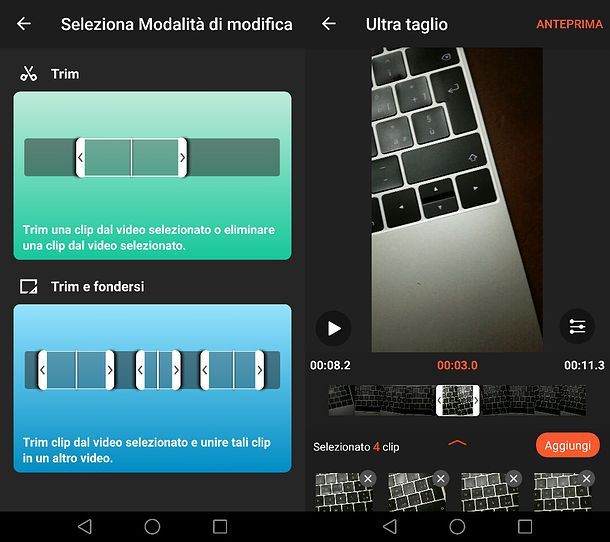 Seleziona Modalità di modifica

Trim

Trim una clip dal video selezionato o eliminare una clip dal video selezionato.

Trim e fondersi

Trim clip dal video selezionato e unire tali clip in un altro video.

Ultra taglio

ANTEPRIMA

00:08.2

00:03.0

00:11.3

Selezionato 4 clip

Aggiungi