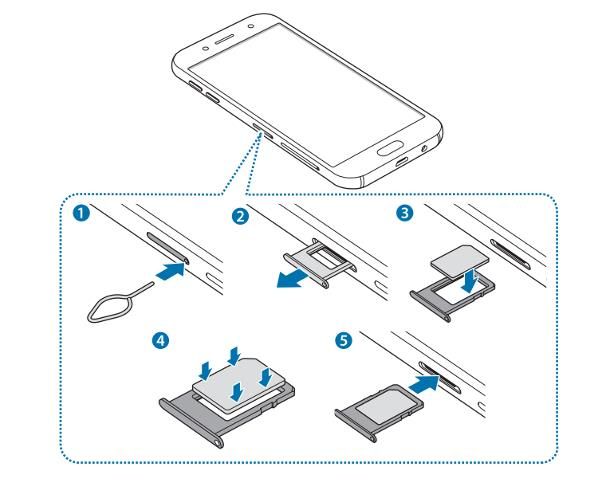 1
2
3
4
5