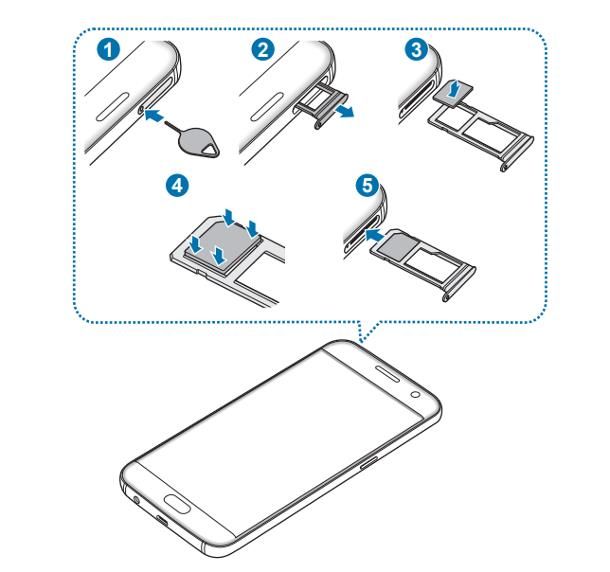 1
2
3
4
5