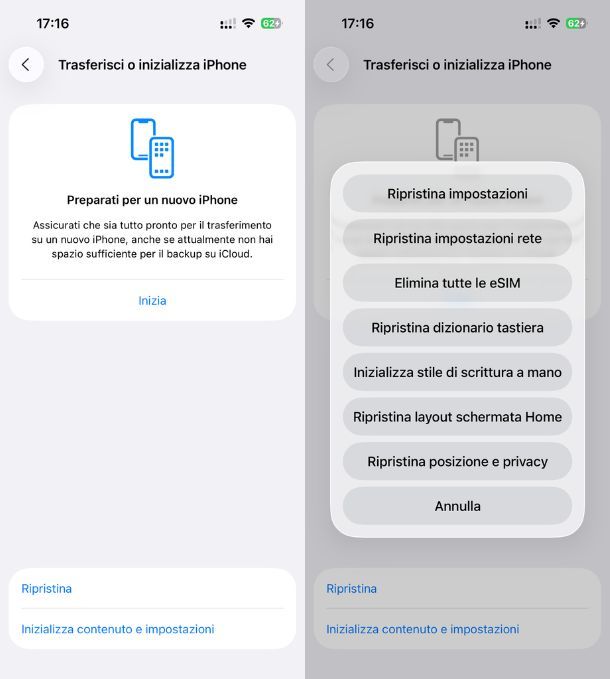 17:16

62

Trasferisci o inizializza iPhone

Preparati per un nuovo iPhone

Assicurati che sia tutto pronto per il trasferimento su un nuovo iPhone, anche se attualmente non hai spazio sufficiente per il backup su iCloud.

Inizia

Ripristina

Inizializza contenuto e impostazioni

17:16

62

Trasferisci o inizializza iPhone

Ripristina impostazioni

Ripristina impostazioni rete

Elimina tutte le eSIM

Ripristina dizionario tastiera

Inizializza stile di scrittura a mano

Ripristina layout schermata Home

Ripristina posizione e privacy

Annulla

Ripristina

Inizializza contenuto e impostazioni