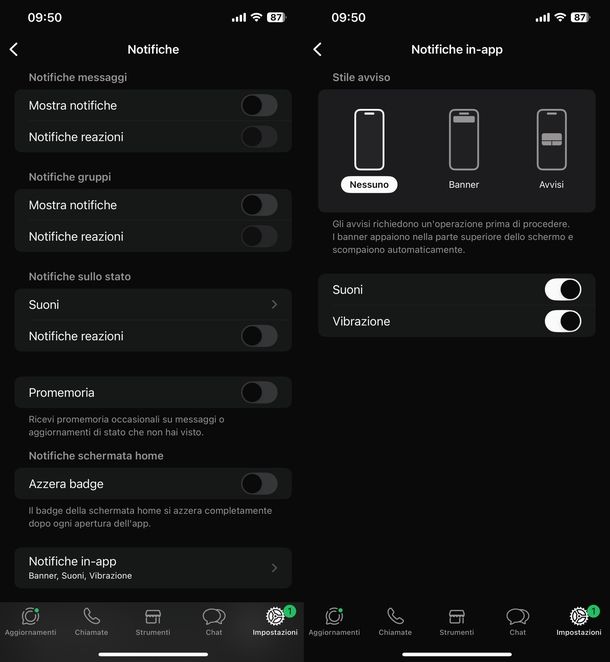 09:50 87

Notifiche

Notifiche messaggi

Mostra notifiche

Notifiche reazioni

Notifiche gruppi

Mostra notifiche

Notifiche reazioni

Notifiche sullo stato

Suoni

Notifiche reazioni

Promemoria

Ricevi promemoria occasionali su messaggi o aggiornamenti di stato che non hai visto.

Notifiche schermata home

Azzera badge

Il badge della schermata home si azzera completamente dopo ogni apertura dell'app.

Notifiche in-app
Banner, Suoni, Vibrazione

Aggiornamenti Chiamate Strumenti Chat 1 Impostazioni

09:50 87

Notifiche in-app

Stile avviso

Nessuno Banner Avvisi

Gli avvisi richiedono un'operazione prima di procedere. I banner appaiono nella parte superiore dello schermo e scompaiono automaticamente.

Suoni

Vibrazione

Aggiornamenti Chiamate Strumenti Chat 1 Impostazioni