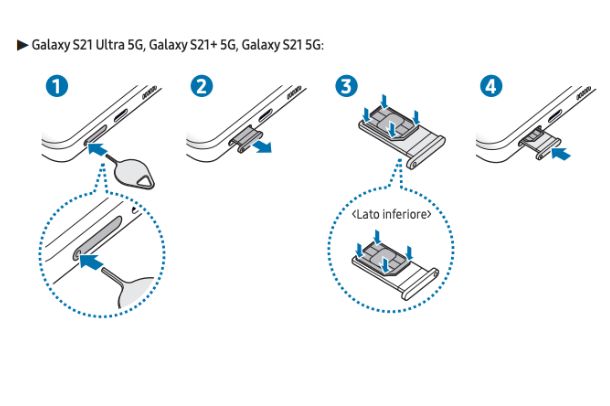 ▶ Galaxy S21 Ultra 5G, Galaxy S21+ 5G, Galaxy S21 5G:

1

2

3

4

<Lato inferiore>